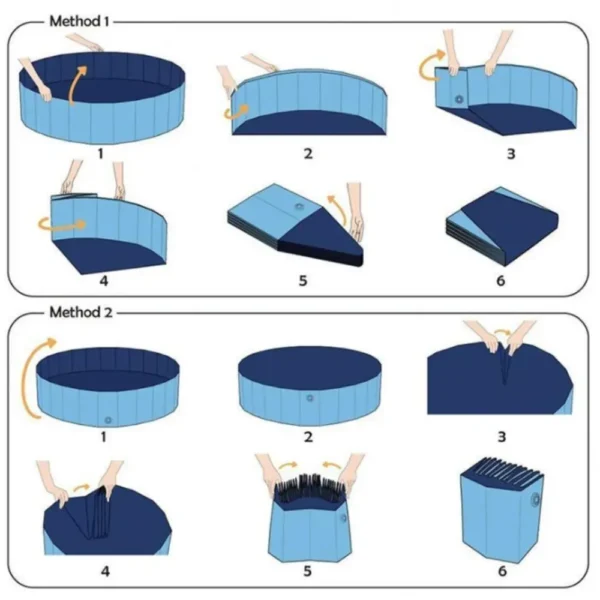 Method 1

1

2

3

4

5

6

Method 2

1

2

3

4

5

6