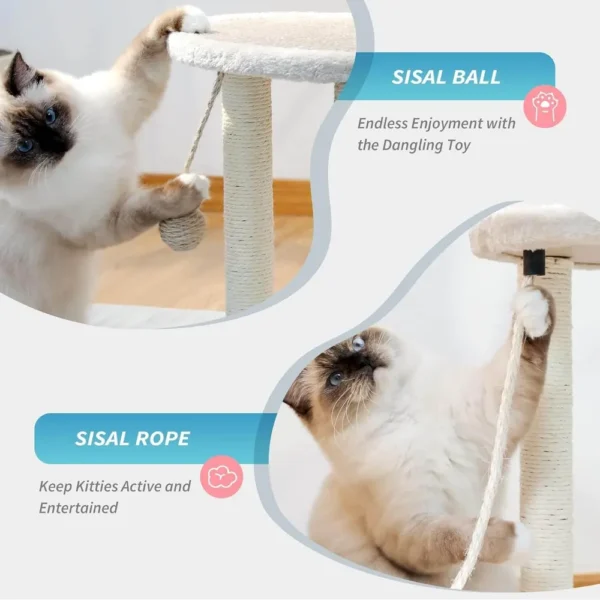 SISAL BALL

Endless Enjoyment with the Dangling Toy

SISAL ROPE

Keep Kitties Active and Entertained