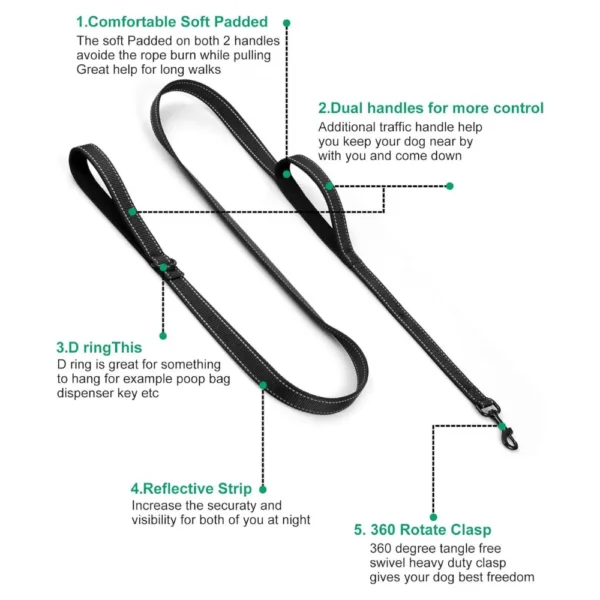 1.Comfortable Soft Padded
The soft Padded on both 2 handles avoide the rope burn while pulling Great help for long walks

2.Dual handles for more control
Additional traffic handle help you keep your dog near by with you and come down

3.D ringThis
D ring is great for something to hang for example poop bag dispenser key etc

4.Reflective Strip
Increase the securaty and visibility for both of you at night

5. 360 Rotate Clasp
360 degree tangle free swivel heavy duty clasp gives your dog best freedom