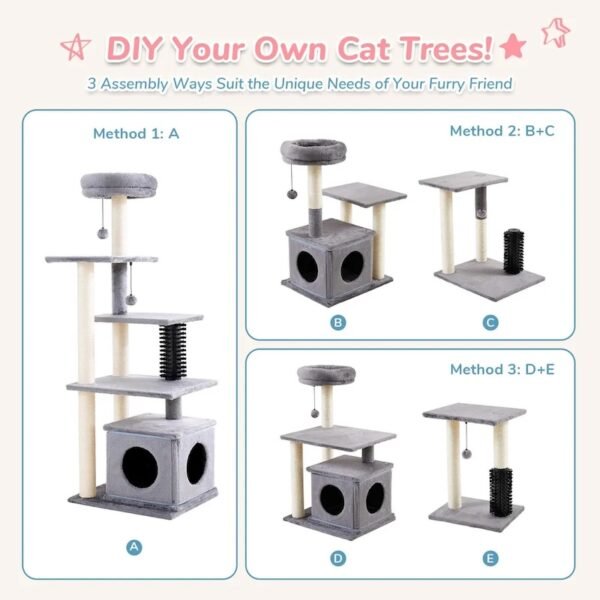 DIY Your Own Cat Trees!

3 Assembly Ways Suit the Unique Needs of Your Furry Friend

Method 1: A

A

Method 2: B+C

B

C

Method 3: D+E

D

E