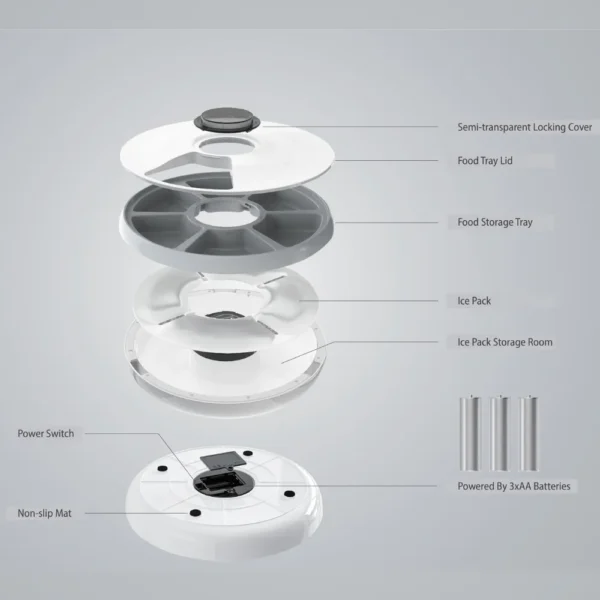 Semi-transparent Locking Cover

Food Tray Lid

Food Storage Tray

Ice Pack

Ice Pack Storage Room

Power Switch

Powered By 3xAA Batteries

Non-slip Mat